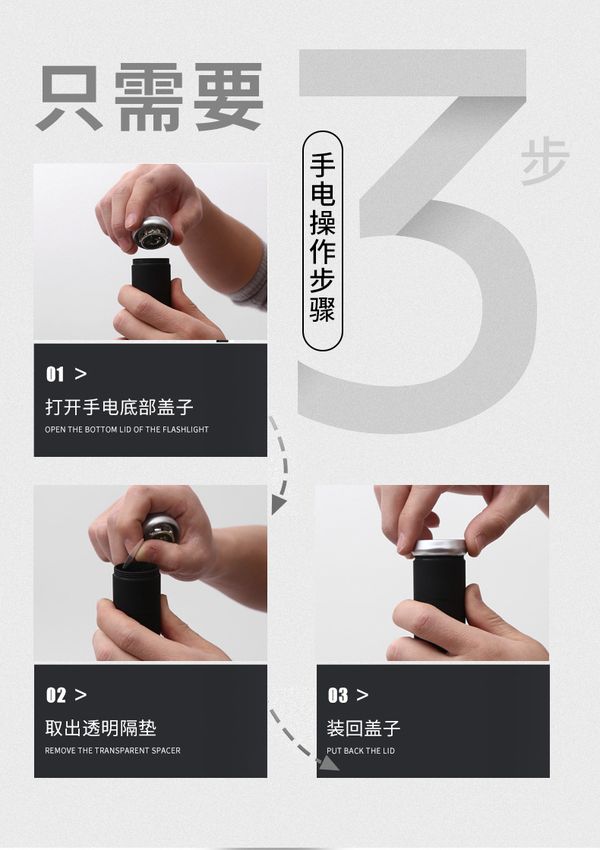 只需要 3 步

手电操作步骤

01 >
打开手电底部盖子
OPEN THE BOTTOM LID OF THE FLASHLIGHT

02 >
取出透明隔垫
REMOVE THE TRANSPARENT SPACER

03 >
装回盖子
PUT BACK THE LID